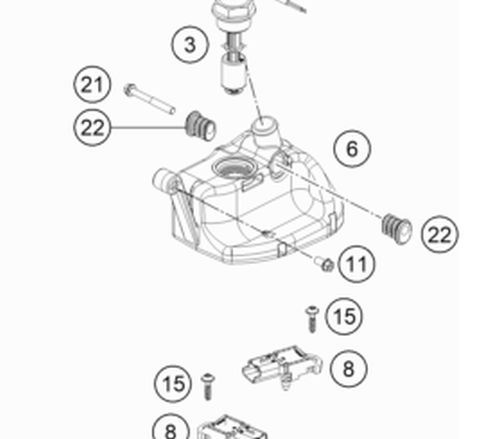 3
21
22
6
22
11
15
8
15
8