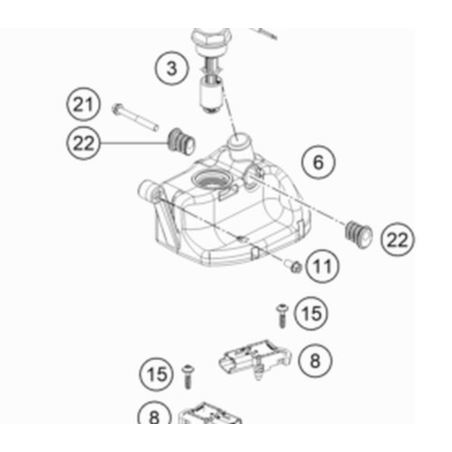 3
21
22
6
22
11
15
8
15
8