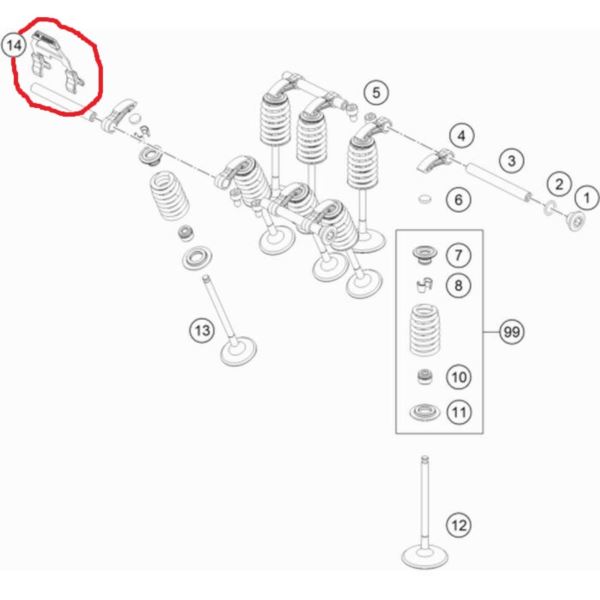 14
5
4
3
2
1
6
7
8
99
10
11
13
12